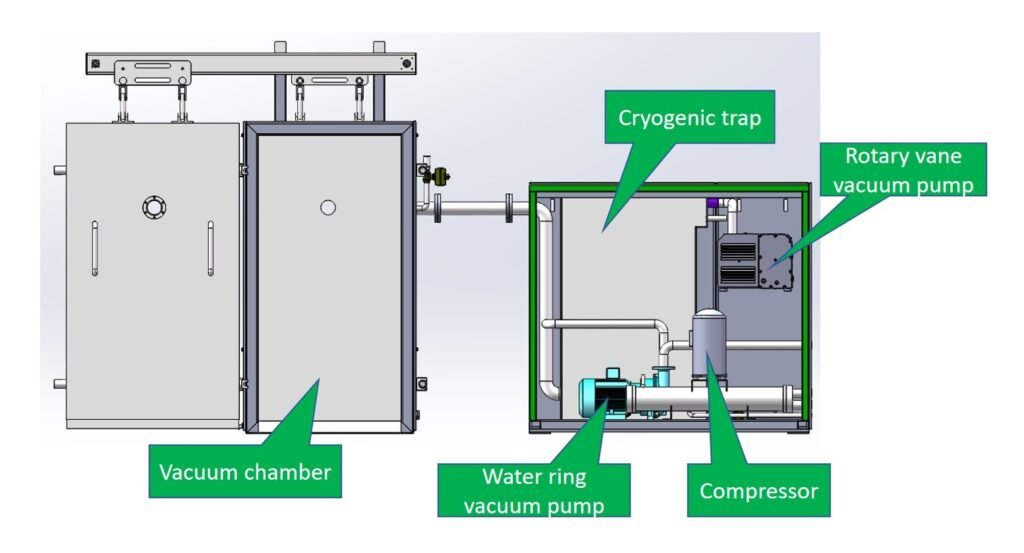 Cryogenic trap

Rotary vane vacuum pump

Vacuum chamber

Water ring vacuum pump

Compressor